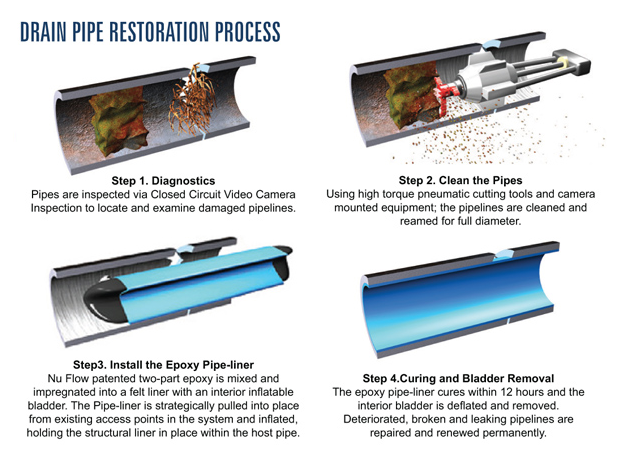 DRAIN PIPE RESTORATION PROCESS

Step 1. Diagnostics
Pipes are inspected via Closed Circuit Video Camera Inspection to locate and examine damaged pipelines.

Step 2. Clean the Pipes
Using high torque pneumatic cutting tools and camera mounted equipment; the pipelines are cleaned and reamed for full diameter.

Step3. Install the Epoxy Pipe-liner
Nu Flow patented two-part epoxy is mixed and impregnated into a felt liner with an interior inflatable bladder. The Pipe-liner is strategically pulled into place from existing access points in the system and inflated, holding the structural liner in place within the host pipe.

Step 4.Curing and Bladder Removal
The epoxy pipe-liner cures within 12 hours and the interior bladder is deflated and removed. Deteriorated, broken and leaking pipelines are repaired and renewed permanently.